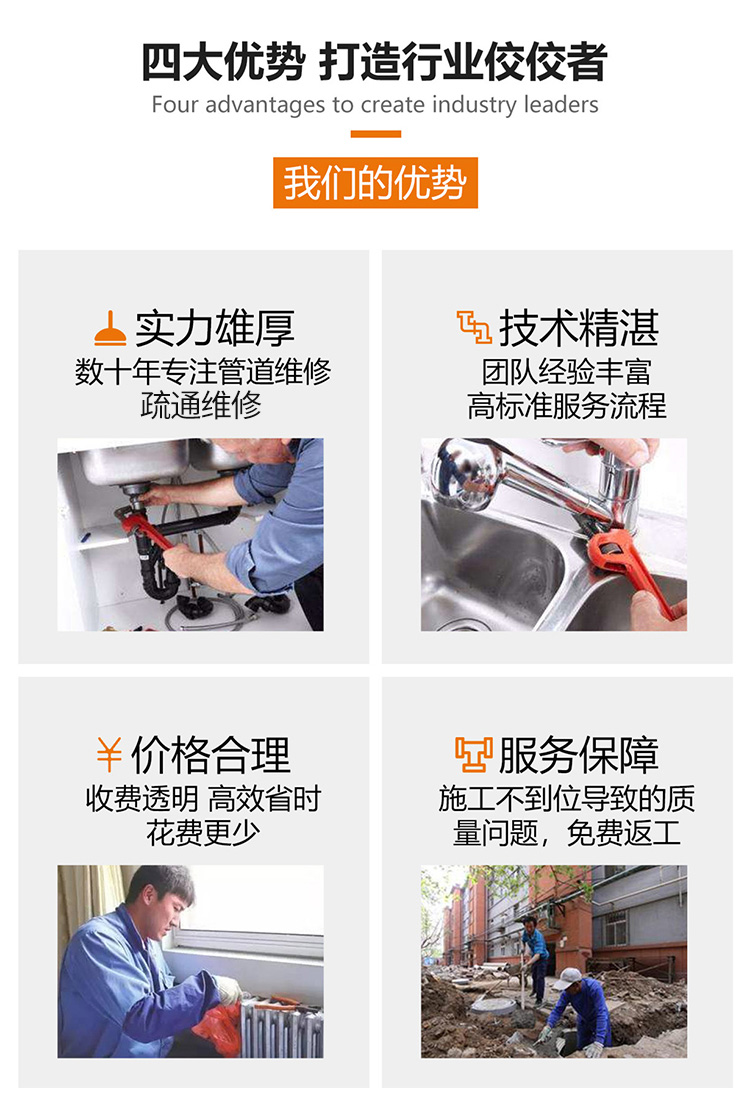 四大优势 打造行业佼佼者
Four advantages to create industry leaders

我们的优势

实力雄厚
数十年专注管道维修
疏通维修

技术精湛
团队经验丰富
高标准服务流程

¥ 价格合理
收费透明 高效省时
花费更少

服务保障
施工不到位导致的质量问题，免费返工